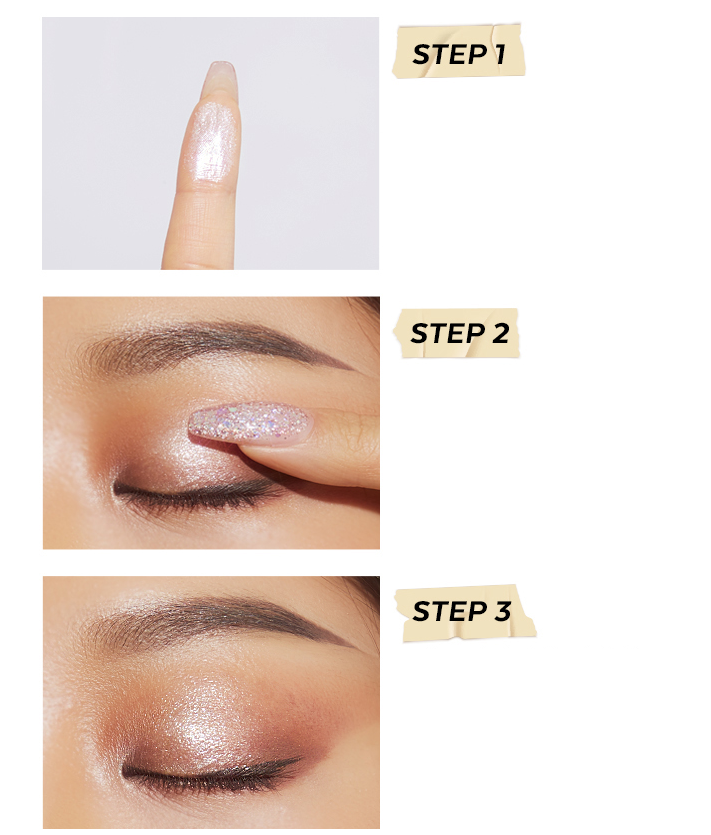 STEP 1

STEP 2

STEP 3